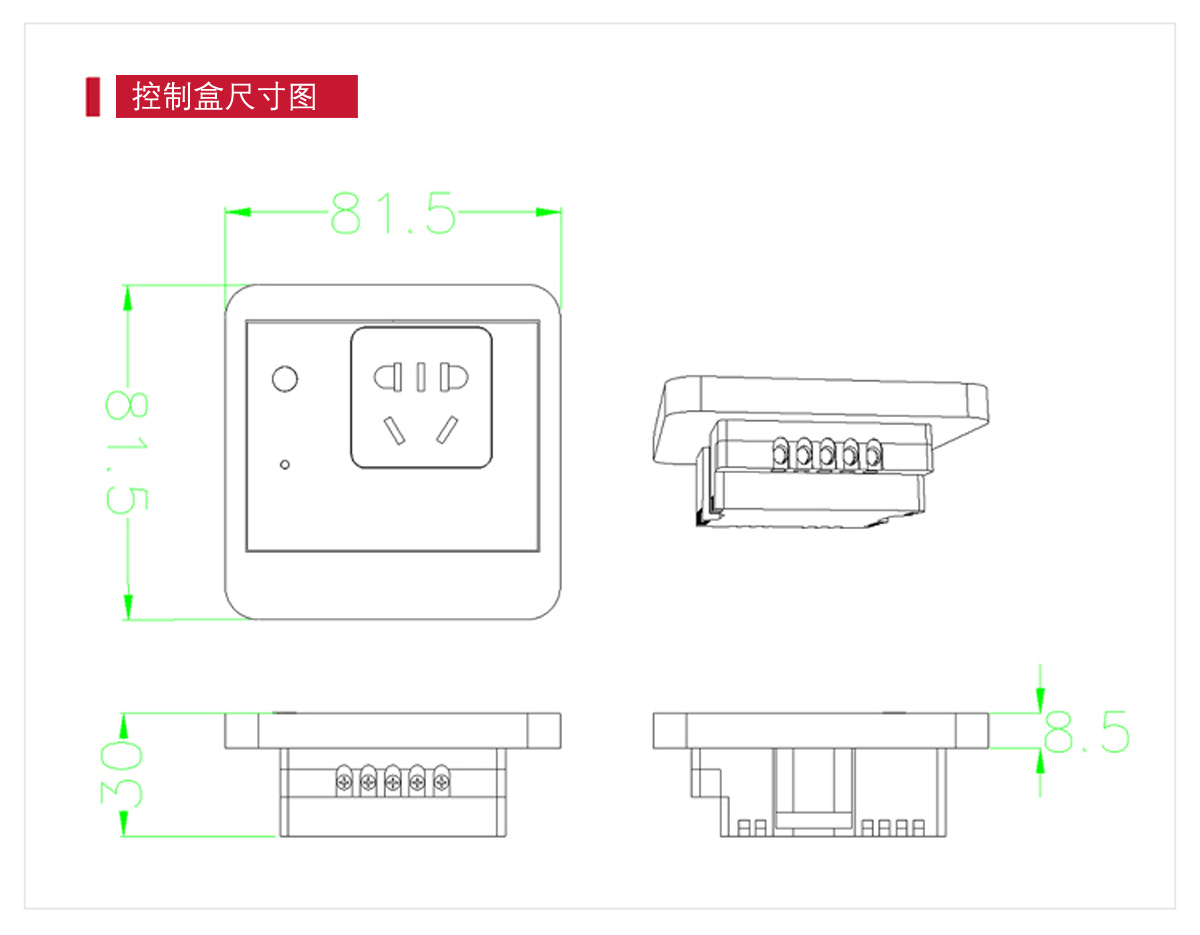 控制盒尺寸图

81.5

81.5

30

8.5