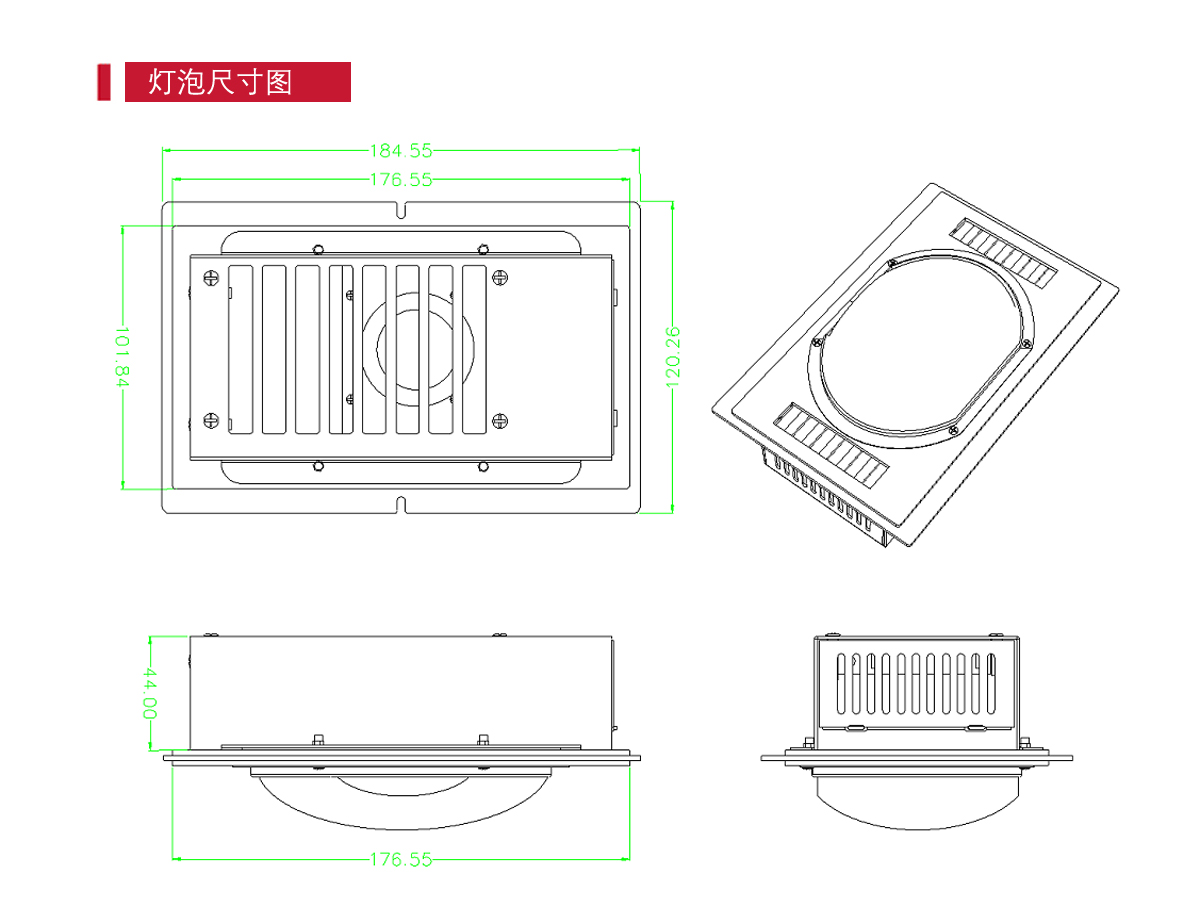 灯泡尺寸图

184.55
176.55
101.84
120.26

44.00
176.55