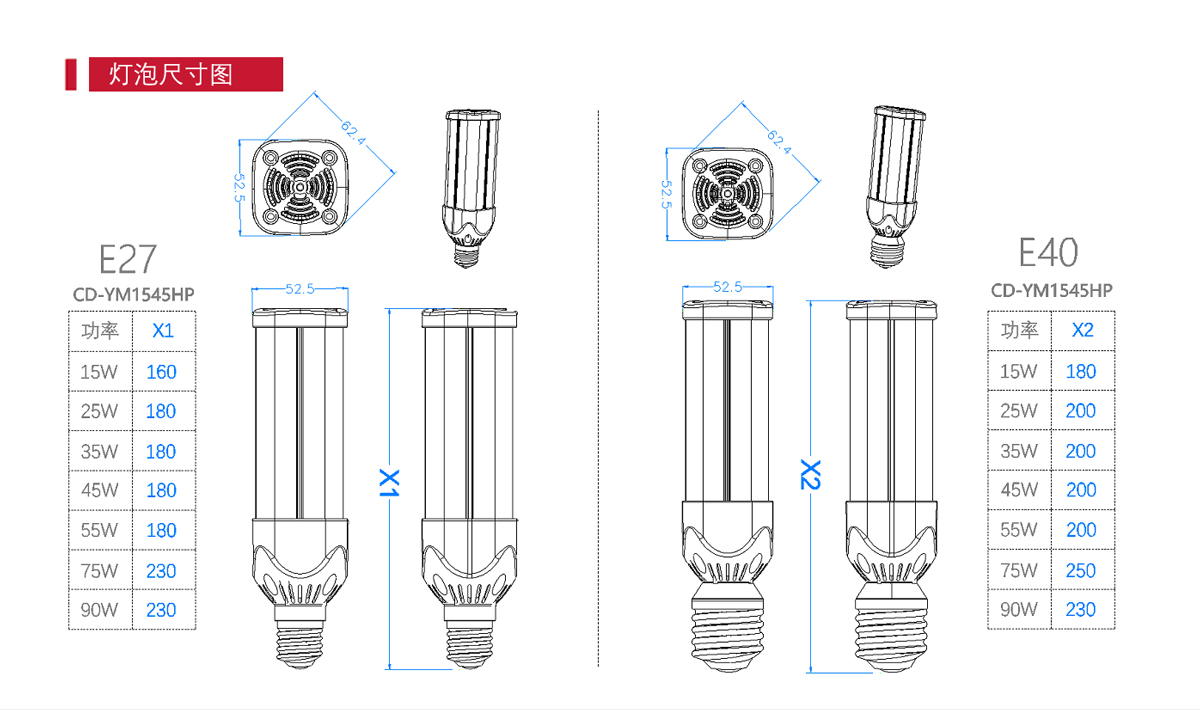 灯泡尺寸图

62.4
52.5

E27
CD-YM1545HP

| 功率 | X1 |
|---|---|
| 15W | 160 |
| 25W | 180 |
| 35W | 180 |
| 45W | 180 |
| 55W | 180 |
| 75W | 230 |
| 90W | 230 |

52.5
X1

62.4
52.5

52.5
X2

E40
CD-YM1545HP

| 功率 | X2 |
|---|---|
| 15W | 180 |
| 25W | 200 |
| 35W | 200 |
| 45W | 200 |
| 55W | 200 |
| 75W | 250 |
| 90W | 230 |